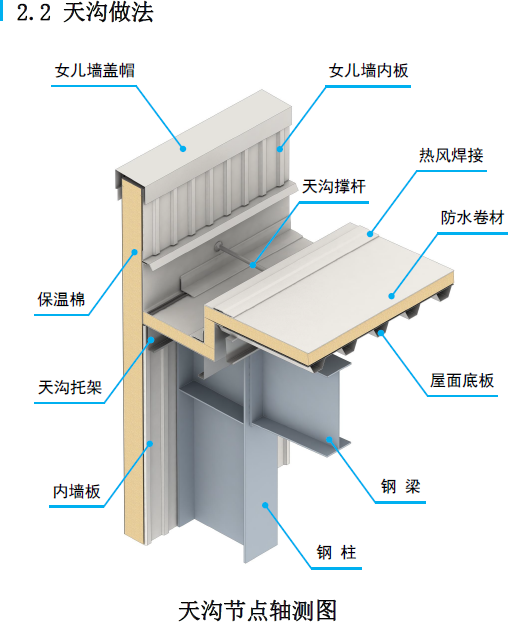 2.2 天沟做法

女儿墙盖帽

女儿墙内板

热风焊接

天沟撑杆

防水卷材

保温棉

天沟托架

屋面底板

内墙板

钢 梁

钢 柱

天沟节点轴测图